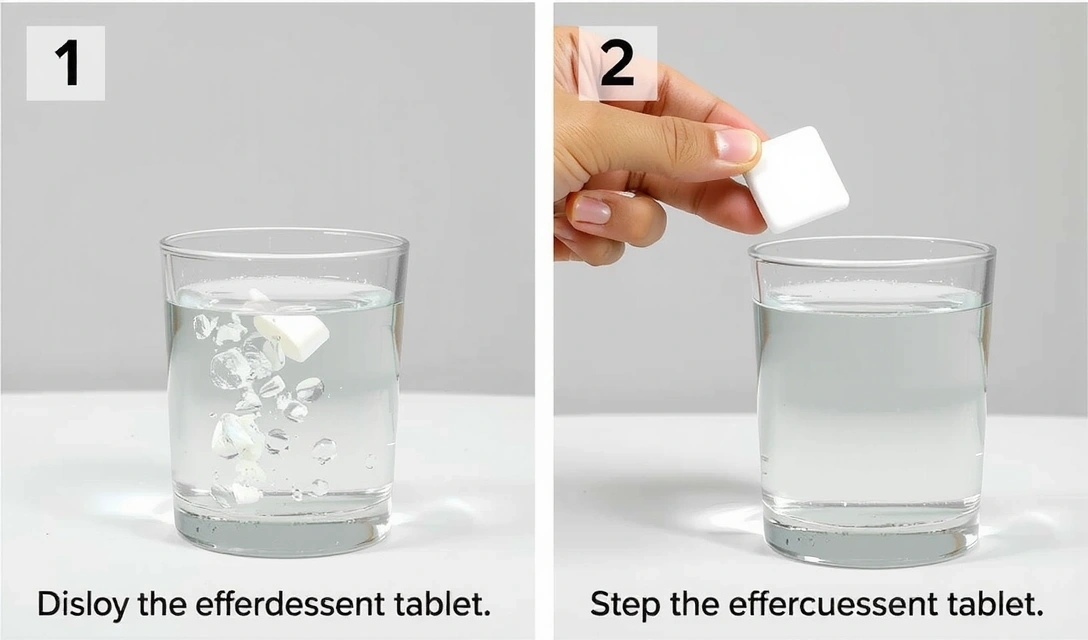 1

Disloy the efferdessent tablet.

2

Step the effercuessent tablet.